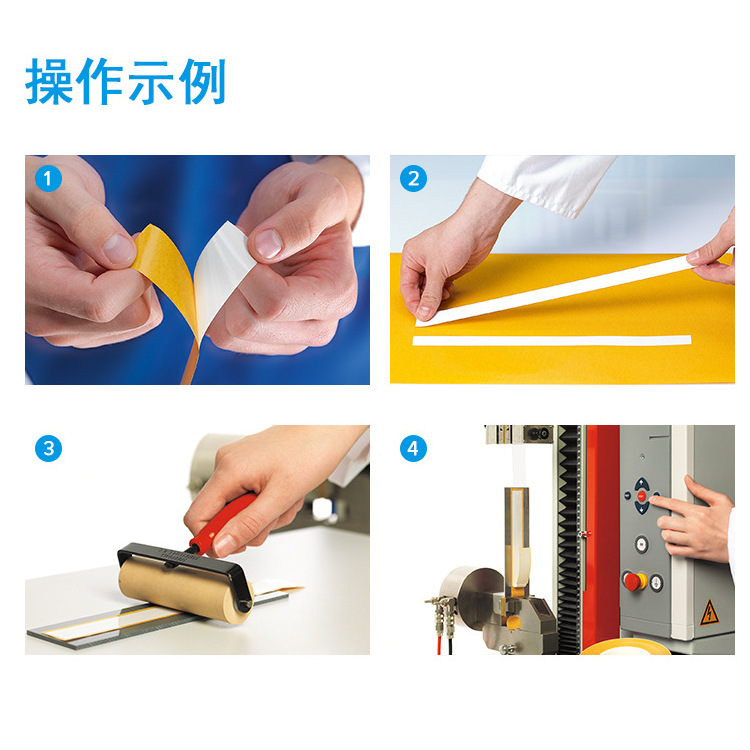 操作示例

1

2

3

4